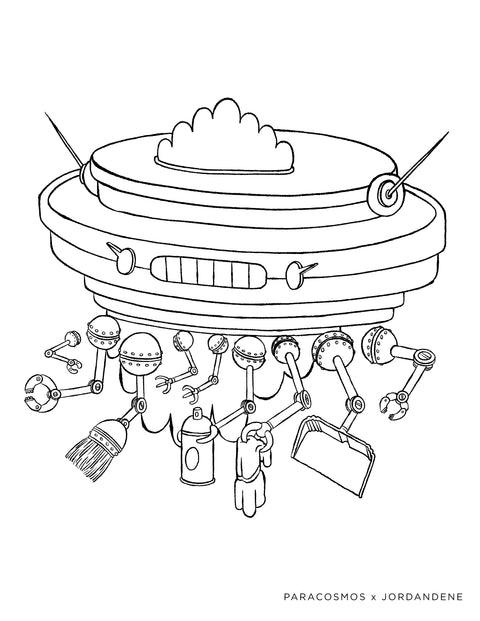 PARACOSMOS x JORDANDENE