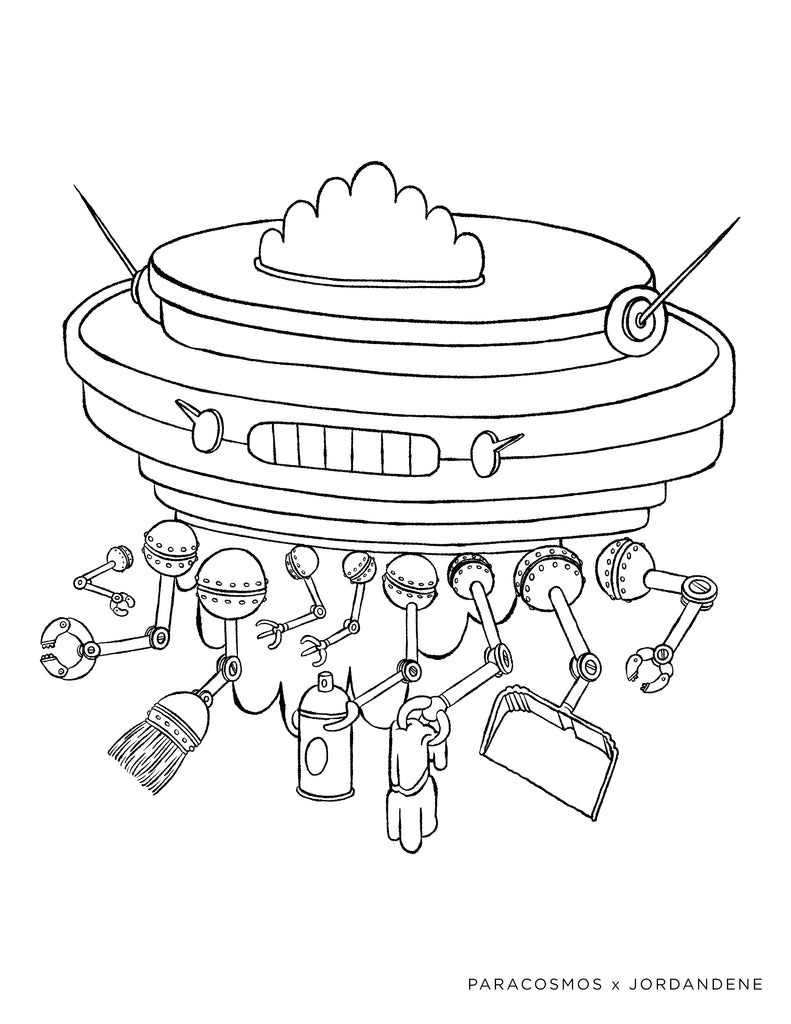 PARACOSMOS x JORDANDENE